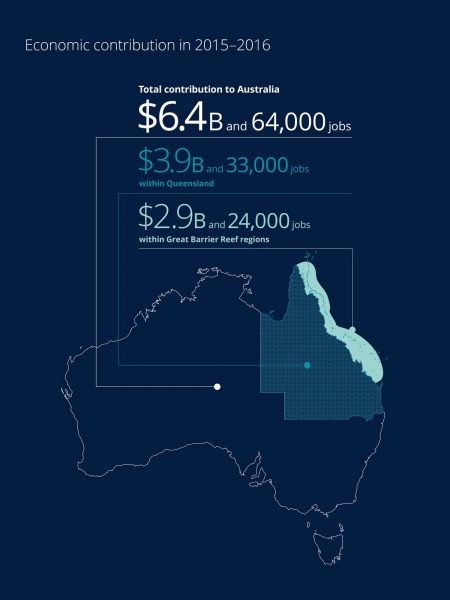 Economic contribution in 2015–2016

Total contribution to Australia
\$6.4B and 64,000 jobs

\$3.9B and 33,000 jobs
within Queensland

\$2.9B and 24,000 jobs
within Great Barrier Reef regions