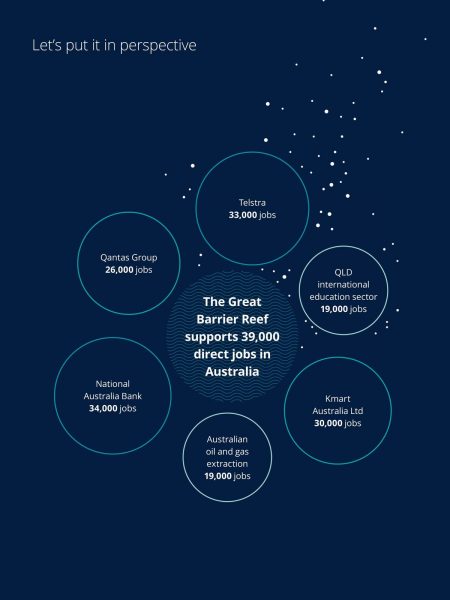 Let's put it in perspective

Telstra
33,000 jobs

Qantas Group
26,000 jobs

QLD international education sector
19,000 jobs

The Great Barrier Reef supports 39,000 direct jobs in Australia

National Australia Bank
34,000 jobs

Kmart Australia Ltd
30,000 jobs

Australian oil and gas extraction
19,000 jobs