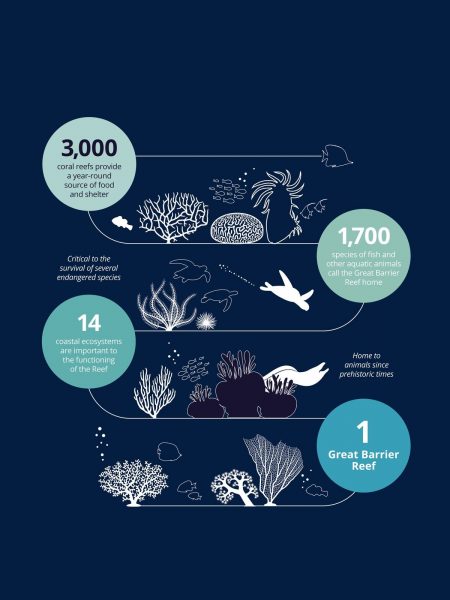 3,000
coral reefs provide a year-round source of food and shelter

1,700
species of fish and other aquatic animals call the Great Barrier Reef home

Critical to the survival of several endangered species

14
coastal ecosystems are important to the functioning of the Reef

Home to animals since prehistoric times

1
Great Barrier Reef